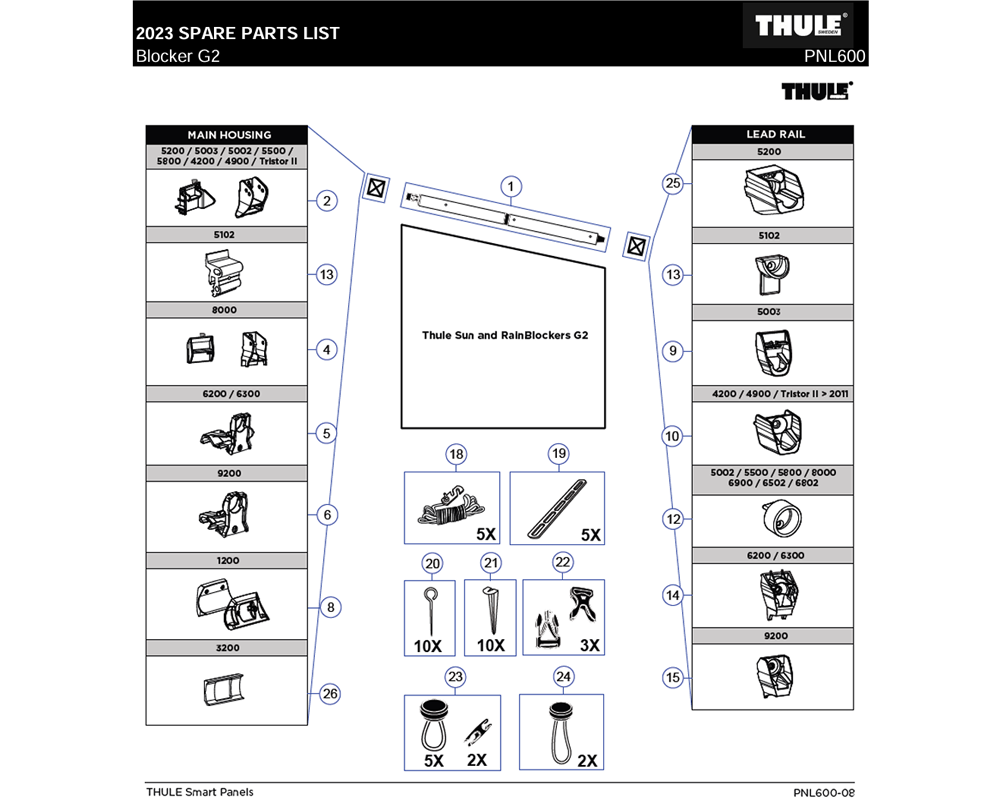 2023 SPARE PARTS LIST
Blocker G2

THULE SWEDEN

PNL600

THULE

MAIN HOUSING
5200 / 5003 / 5002 / 5500 / 5800 / 4200 / 4900 / Tristor II
2
5102
13
8000
4
6200 / 6300
5
9200
6
1200
8
3200
26

1

Thule Sun and RainBlockers G2

18
5X
19
5X
20
10X
21
10X
22
3X
23
5X
2X
24
2X

LEAD RAIL
5200
25
5102
13
5003
9
4200 / 4900 / Tristor II > 2011
10
5002 / 5500 / 5800 / 8000 6900 / 6502 / 6802
12
6200 / 6300
14
9200
15

THULE Smart Panels

PNL600-08